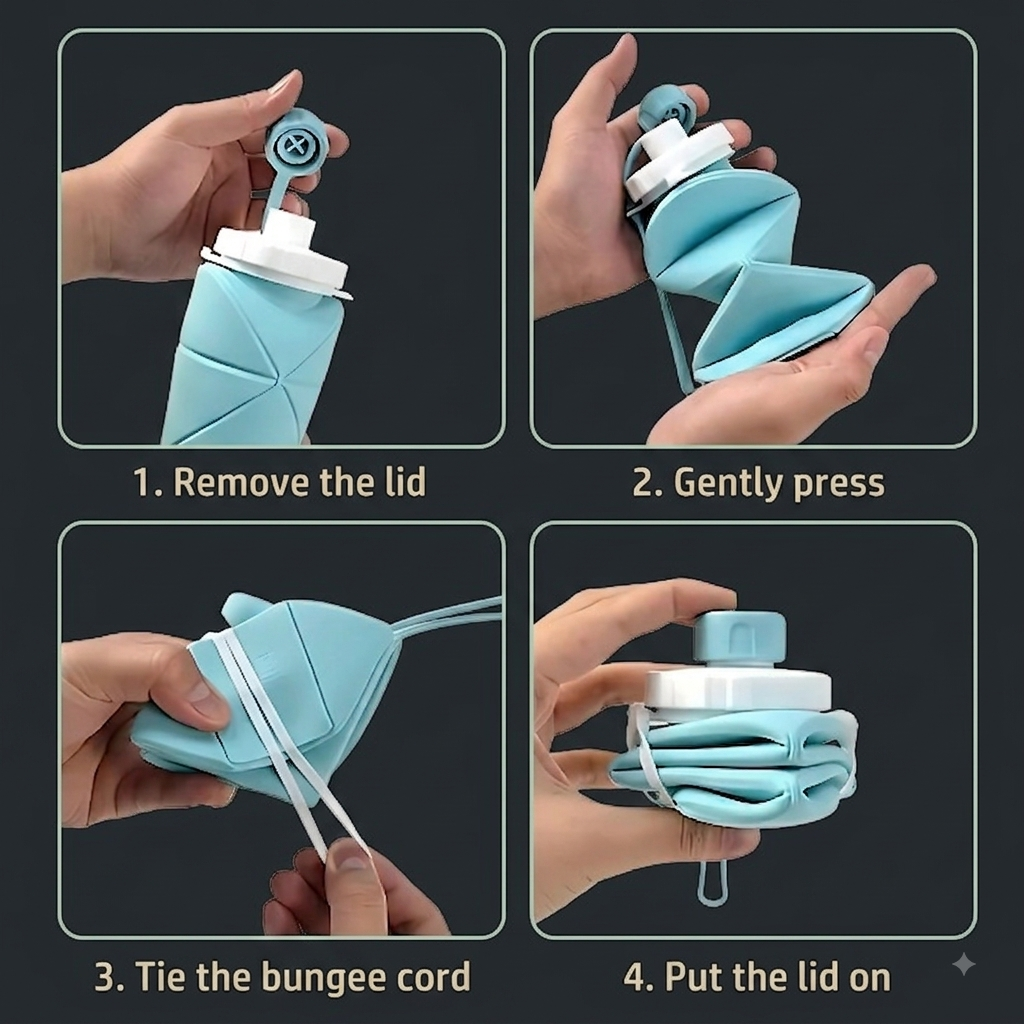 1. Remove the lid

2. Gently press

3. Tie the bungee cord

4. Put the lid on