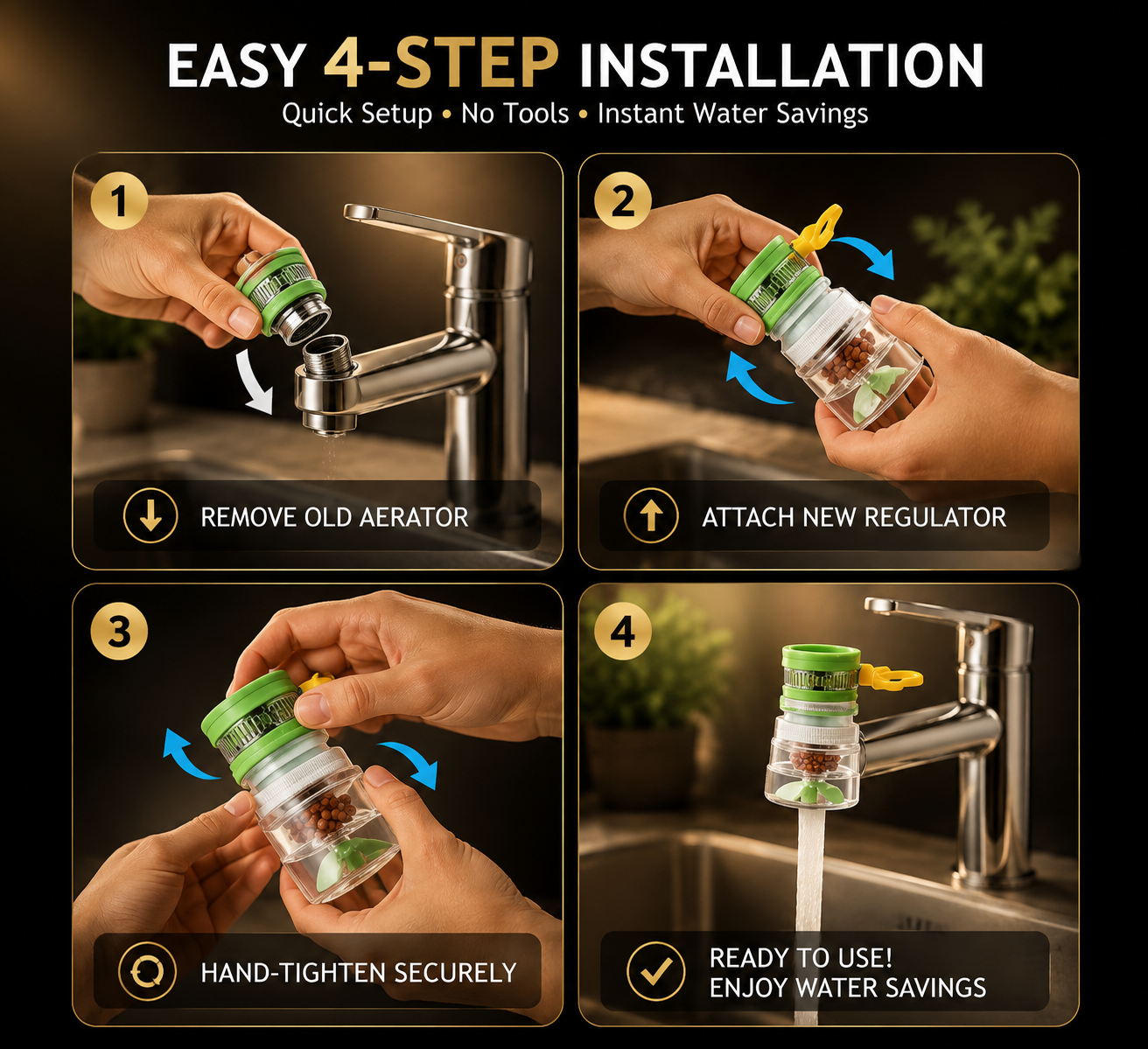 EASY 4-STEP INSTALLATION
Quick Setup • No Tools • Instant Water Savings

1
REMOVE OLD AERATOR

2
ATTACH NEW REGULATOR

3
HAND-TIGHTEN SECURELY

4
READY TO USE!
ENJOY WATER SAVINGS