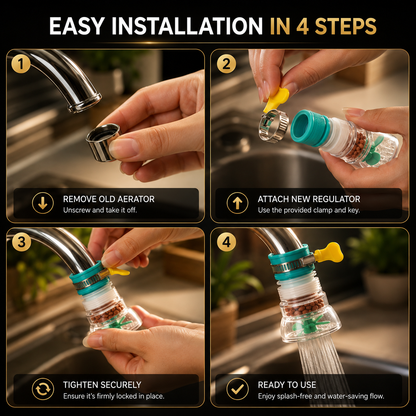 EASY INSTALLATION IN 4 STEPS

1

REMOVE OLD AERATOR
Unscrew and take it off.

2

ATTACH NEW REGULATOR
Use the provided clamp and key.

3

TIGHTEN SECURELY
Ensure it's firmly locked in place.

4

READY TO USE
Enjoy splash-free and water-saving flow.